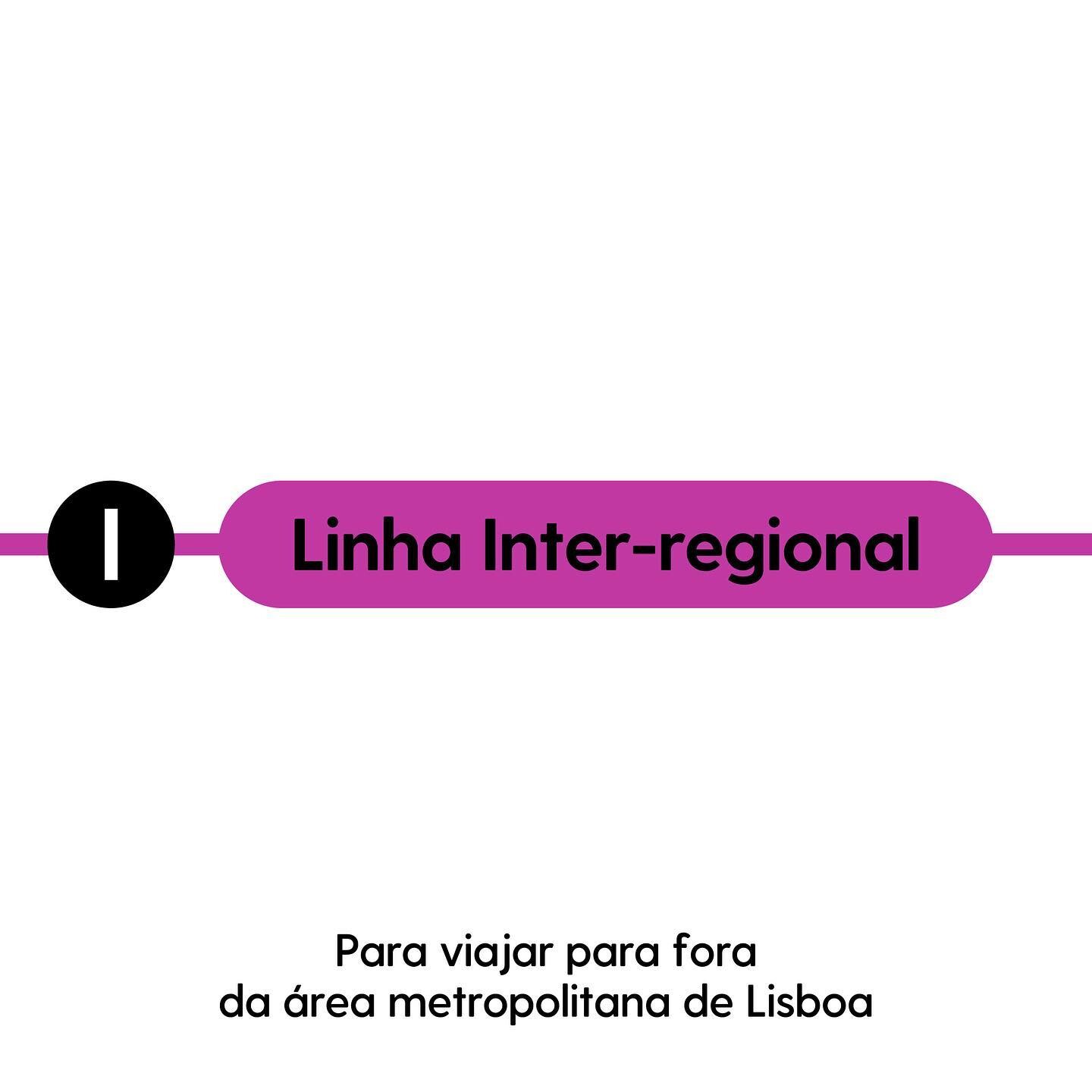 I

Linha Inter-regional

Para viajar para fora da área metropolitana de Lisboa