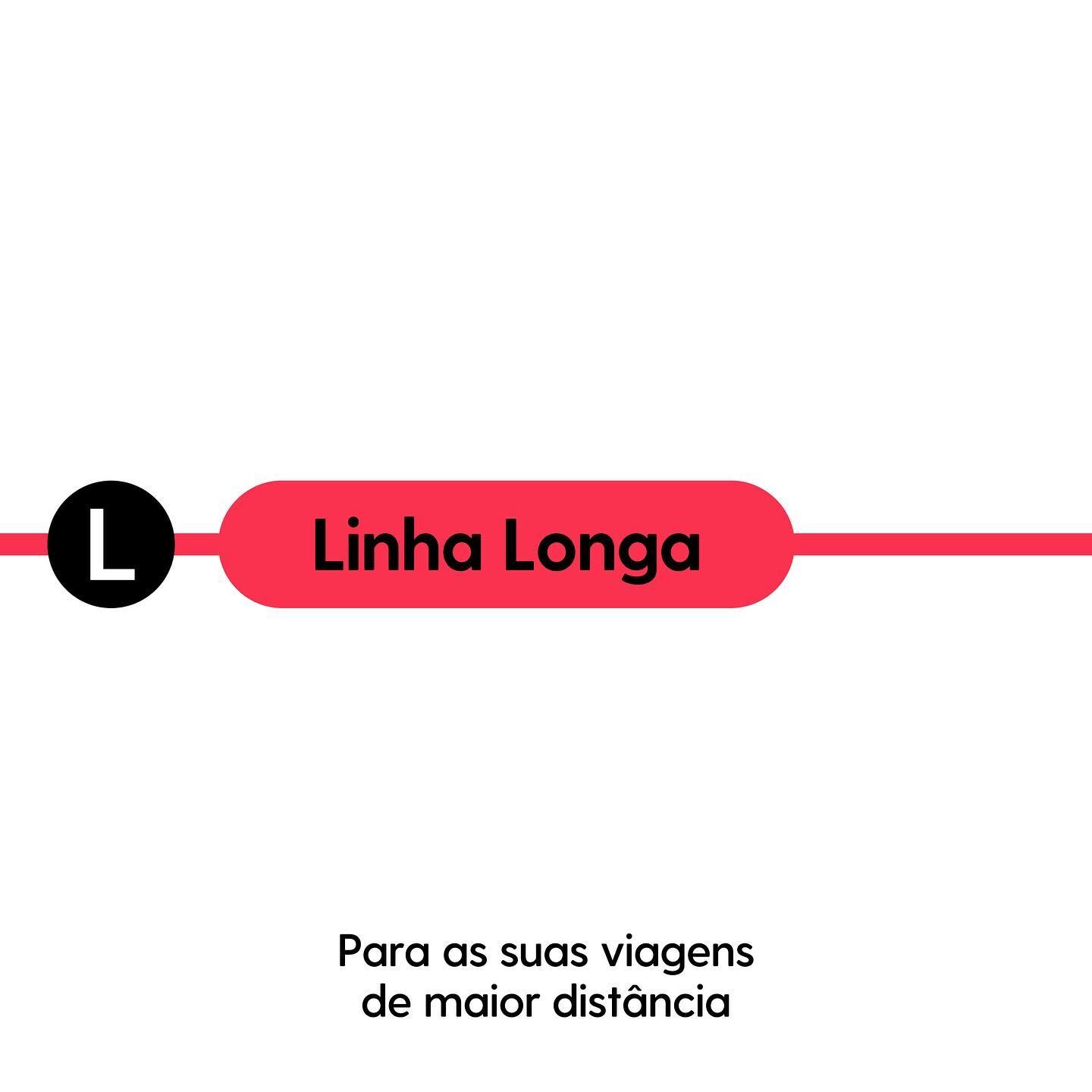 L

Linha Longa

Para as suas viagens de maior distância